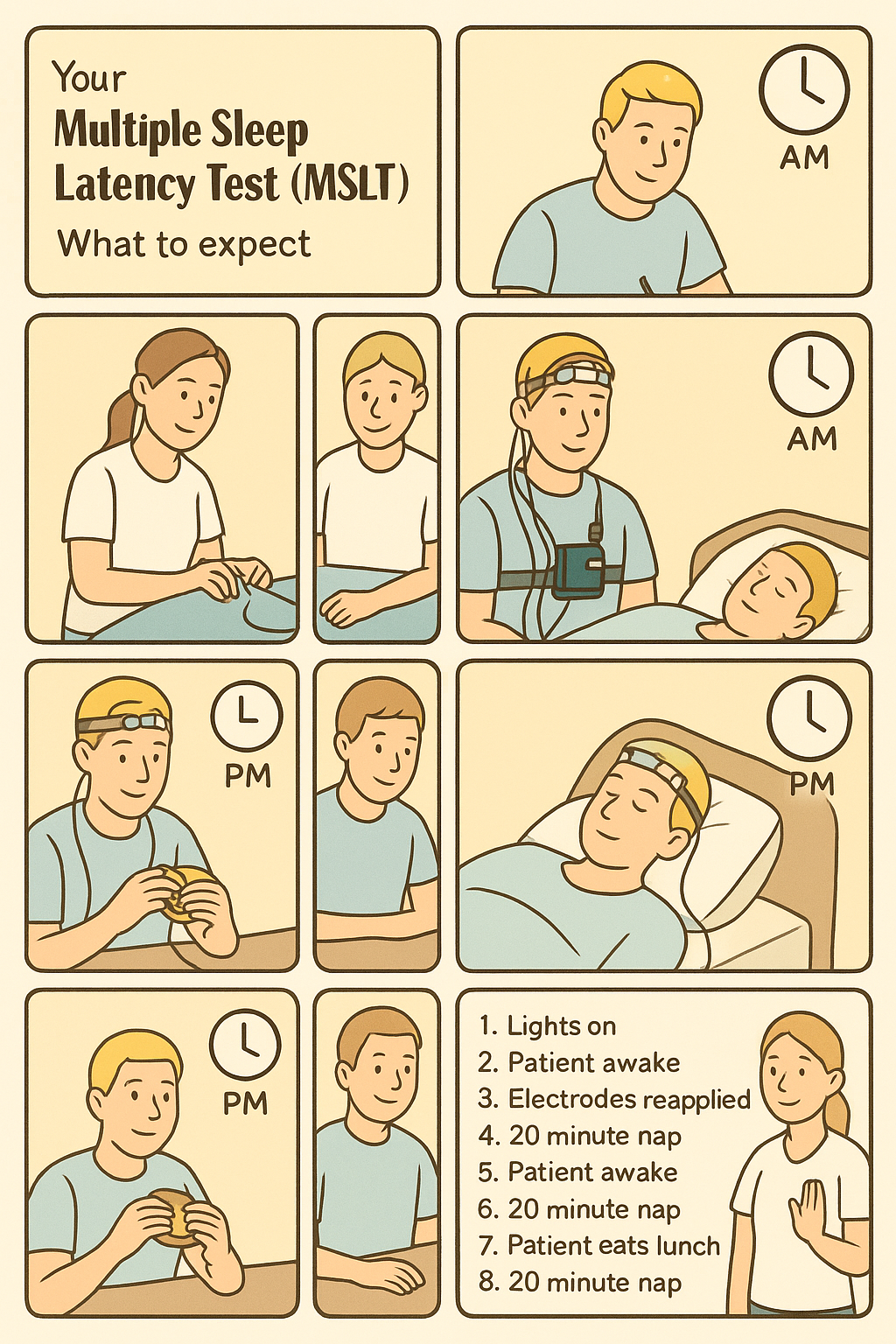 Your
Multiple Sleep Latency Test (MSLT)
What to expect

AM

AM

PM

PM

PM

1. Lights on
2. Patient awake
3. Electrodes reapplied
4. 20 minute nap
5. Patient awake
6. 20 minute nap
7. Patient eats lunch
8. 20 minute nap